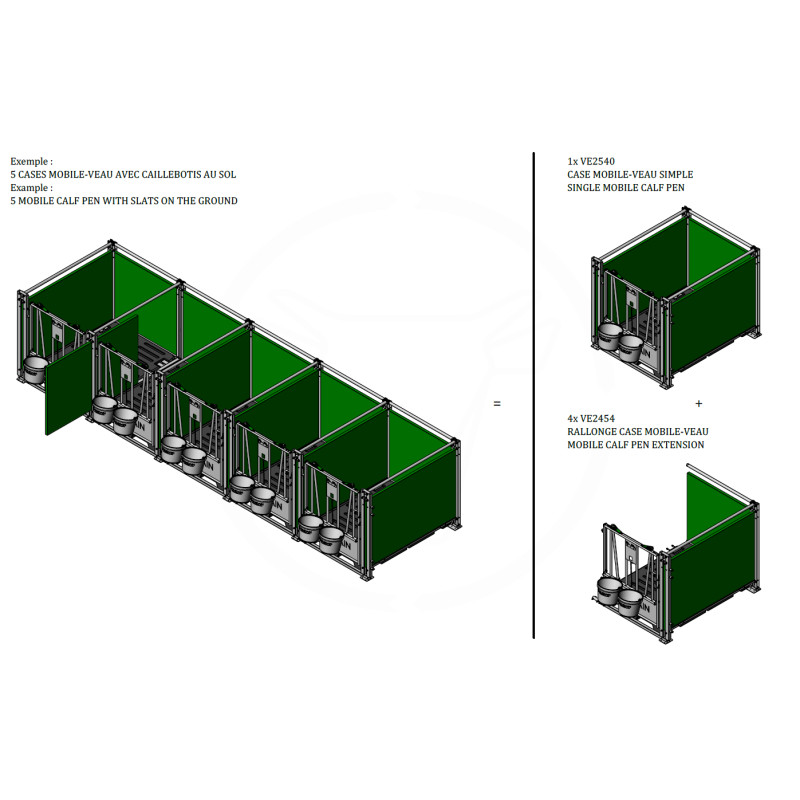 Exemple :
5 CASES MOBILE-VEAU AVEC CAILLEBOTIS AU SOL
Example :
5 MOBILE CALF PEN WITH SLATS ON THE GROUND

=

1x VE2540
CASE MOBILE-VEAU SIMPLE
SINGLE MOBILE CALF PEN

+

4x VE2454
RALLONGE CASE MOBILE-VEAU
MOBILE CALF PEN EXTENSION